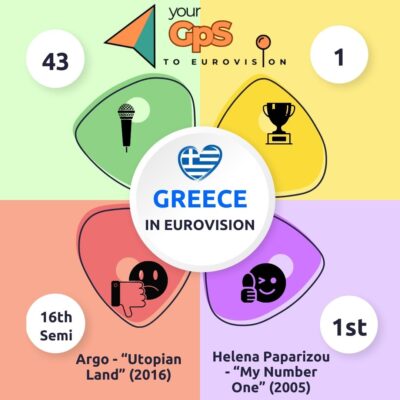 your GpS TO EUROVISION

43

1

GREECE
IN EUROVISION

16th Semi

Argo - “Utopian Land” (2016)

1st

Helena Paparizou - “My Number One” (2005)